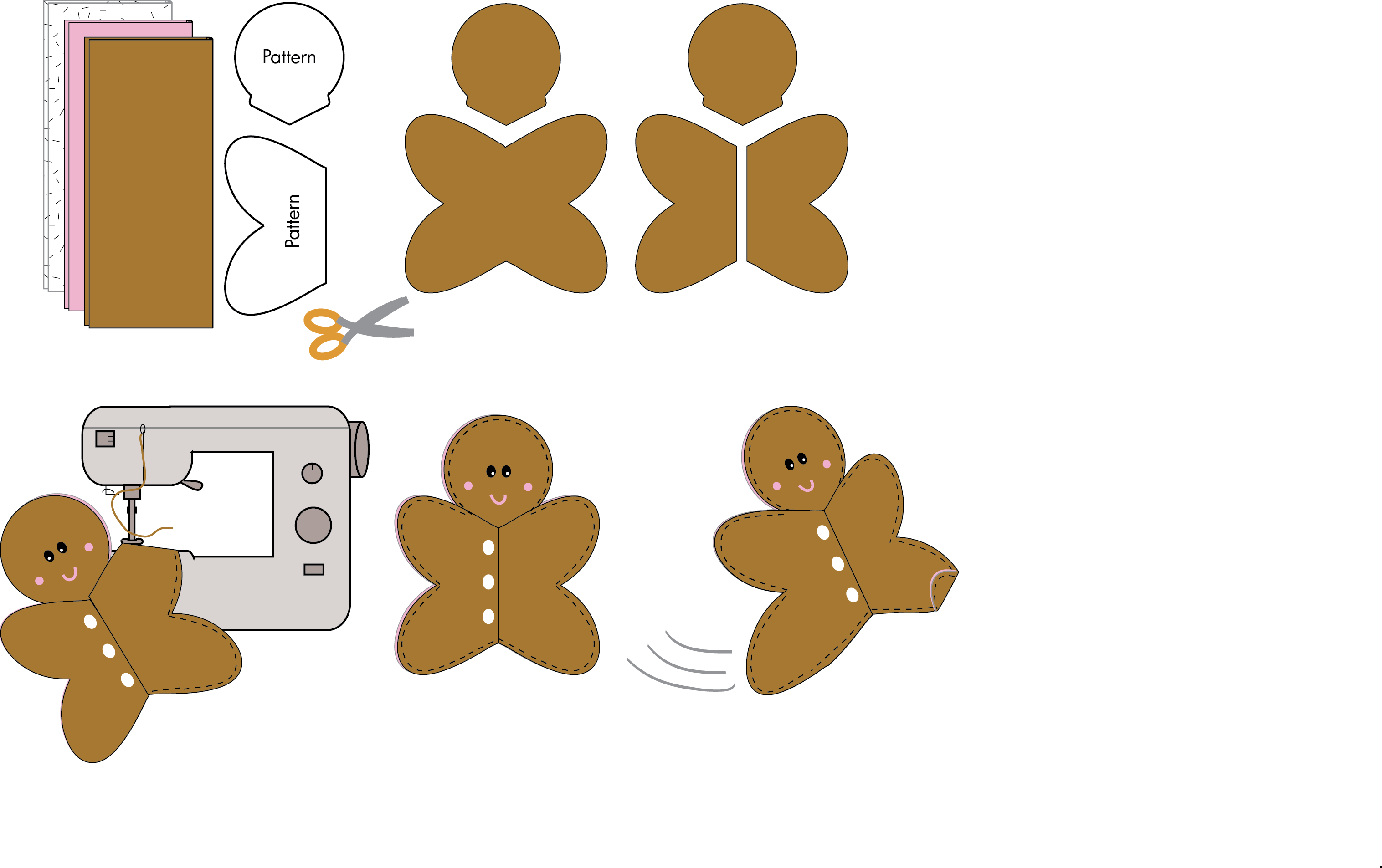 Pattern

Pattern